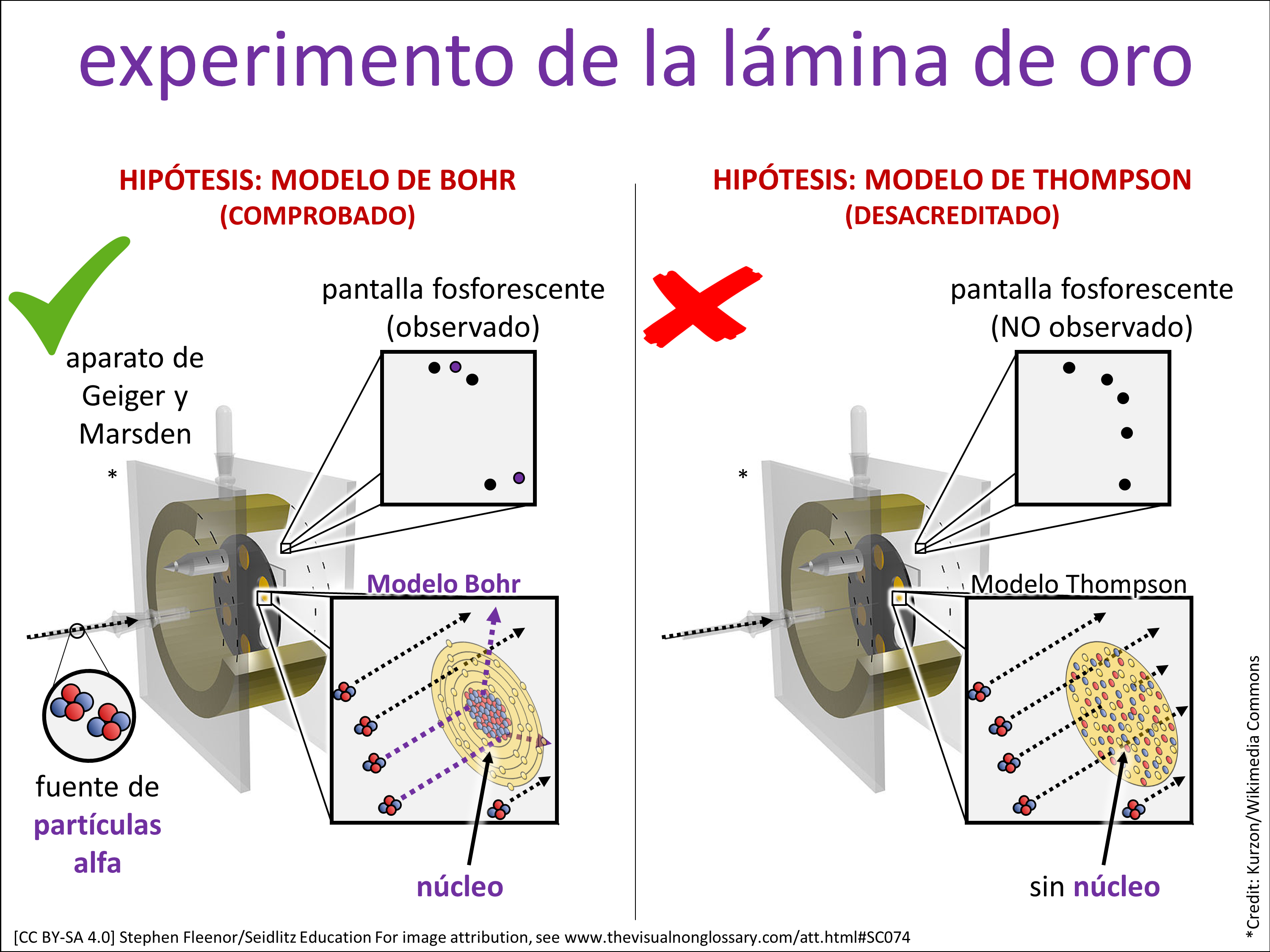 experimento de la lámina de oro

HIPÓTESIS: MODELO DE BOHR
(COMPROBADO)

pantalla fosforescente
(observado)

aparato de Geiger y Marsden

*

Modelo Bohr

fuente de partículas alfa

núcleo

HIPÓTESIS: MODELO DE THOMPSON
(DESACREDITADO)

pantalla fosforescente
(NO observado)

*

Modelo Thompson

sin núcleo

*Credit: Kurzon/Wikimedia Commons

[CC BY-SA 4.0] Stephen Fleenor/Seidlitz Education For image attribution, see www.thevisualnonglossary.com/att.html#SC074