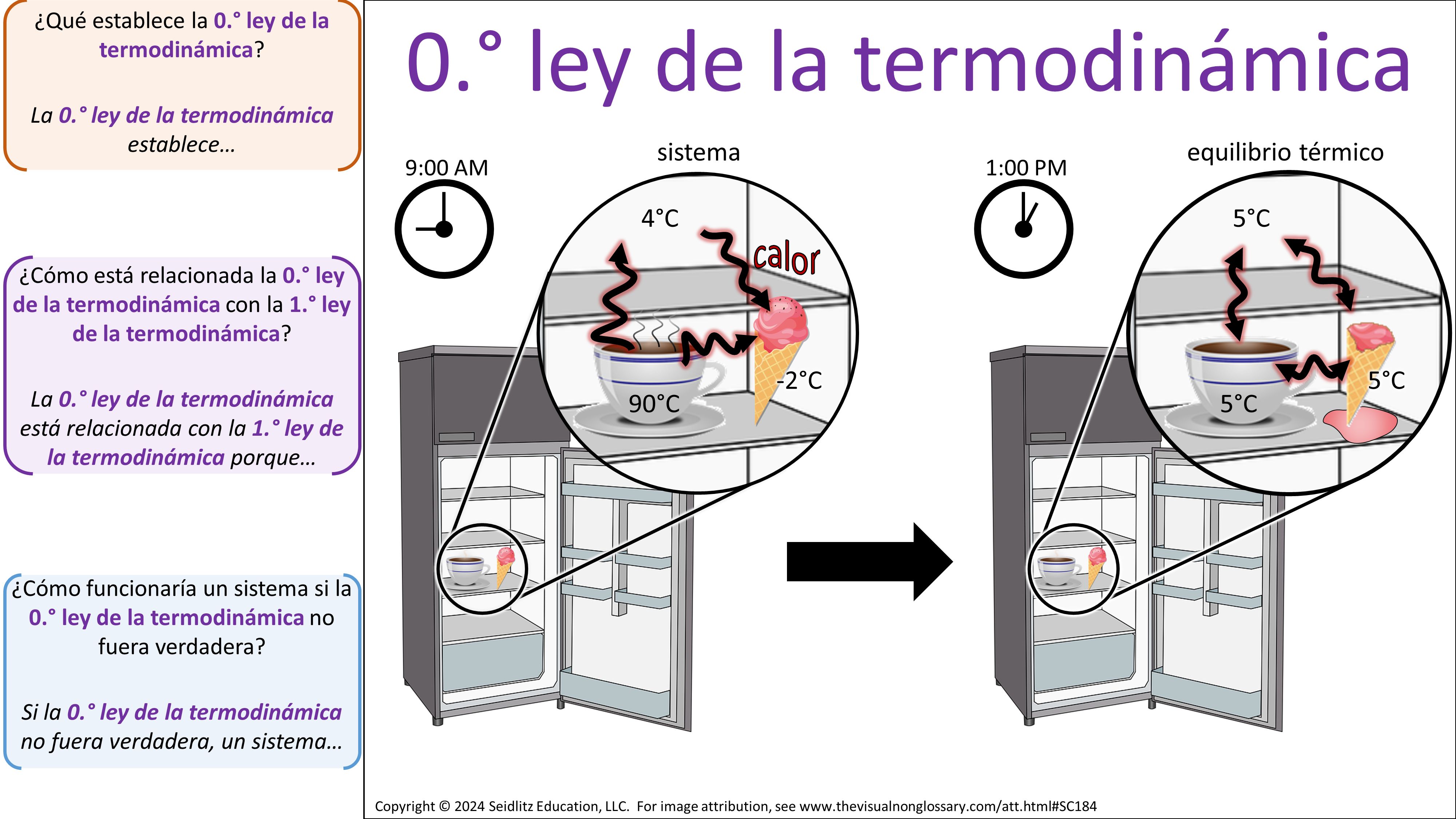 ¿Qué establece la 0.° ley de la termodinámica?

La 0.° ley de la termodinámica establece...

¿Cómo está relacionada la 0.° ley de la termodinámica con la 1.° ley de la termodinámica?

La 0.° ley de la termodinámica está relacionada con la 1.° ley de la termodinámica porque...

¿Cómo funcionaría un sistema si la 0.° ley de la termodinámica no fuera verdadera?

Si la 0.° ley de la termodinámica no fuera verdadera, un sistema...

0.° ley de la termodinámica

9:00 AM

sistema

4°C

calor

90°C

-2°C

1:00 PM

equilibrio térmico

5°C

5°C

5°C

Copyright © 2024 Seidlitz Education, LLC. For image attribution, see www.thevisualnonglossary.com/att.html#SC184